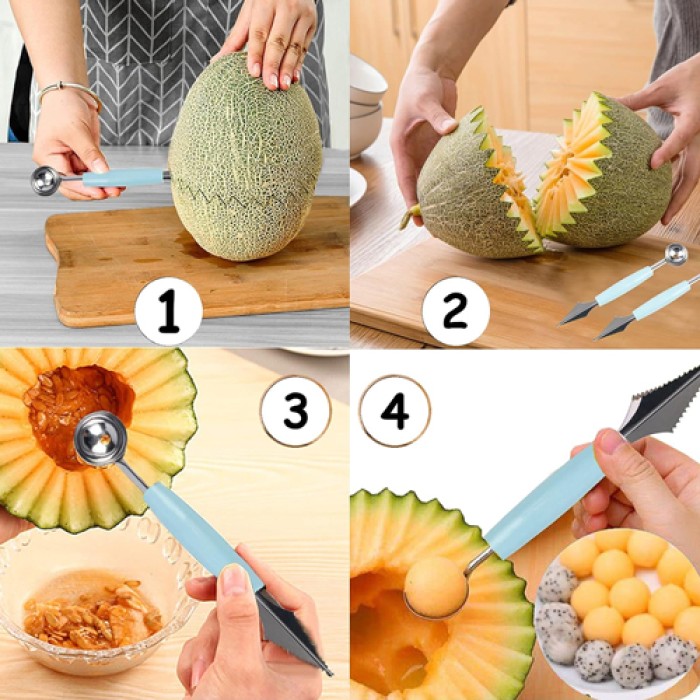 1

2

3

4